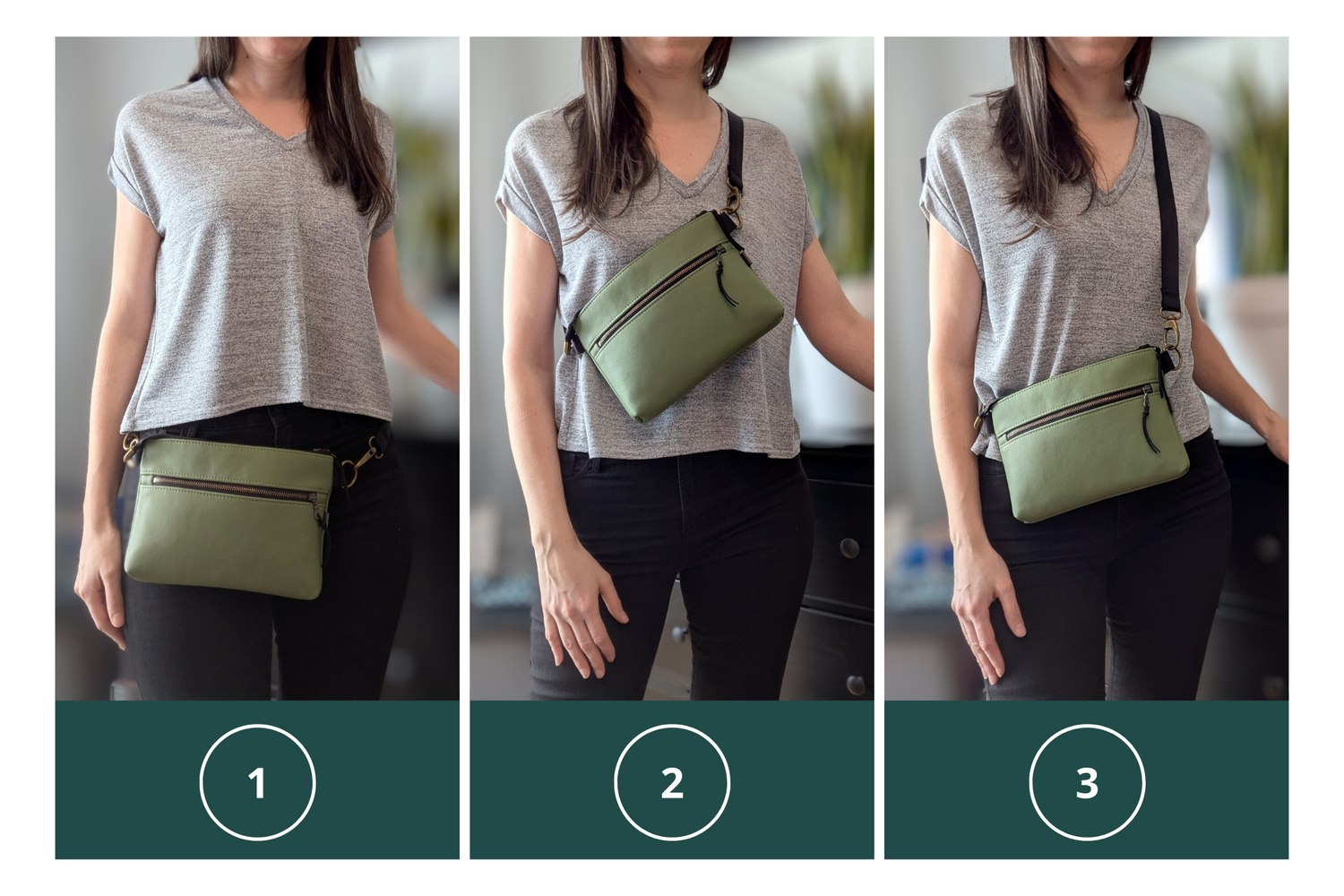 1

2

3